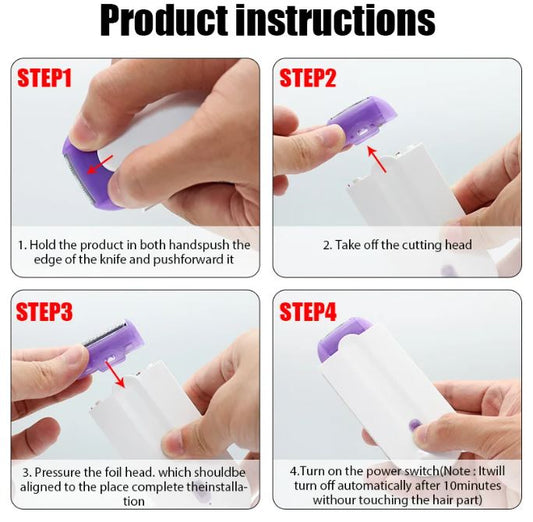 Product instructions

STEP1

1. Hold the product in both handspush the edge of the knife and pushforward it

STEP2

2. Take off the cutting head

STEP3

3. Pressure the foil head. which shouldbe aligned to the place complete theinstallation

STEP4

4.Turn on the power switch(Note : Itwill turn off automatically after 10minutes withour touching the hair part)